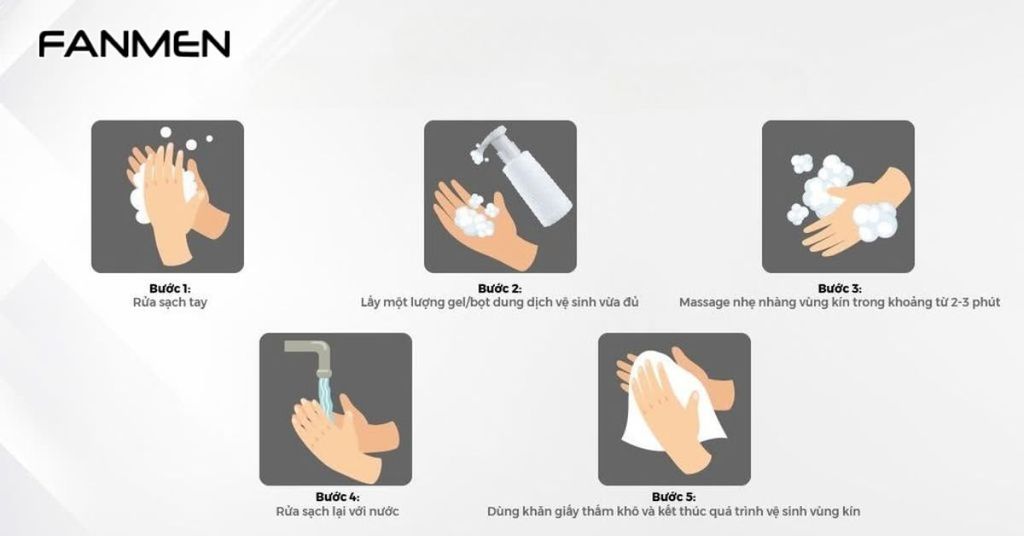 FANMEN

Bước 1:
Rửa sạch tay

Bước 2:
Lấy một lượng gel/bọt dung dịch vệ sinh vừa đủ

Bước 3:
Massage nhẹ nhàng vùng kín trong khoảng từ 2-3 phút

Bước 4:
Rửa sạch lại với nước

Bước 5:
Dùng khăn giấy thấm khô và kết thúc quá trình vệ sinh vùng kín