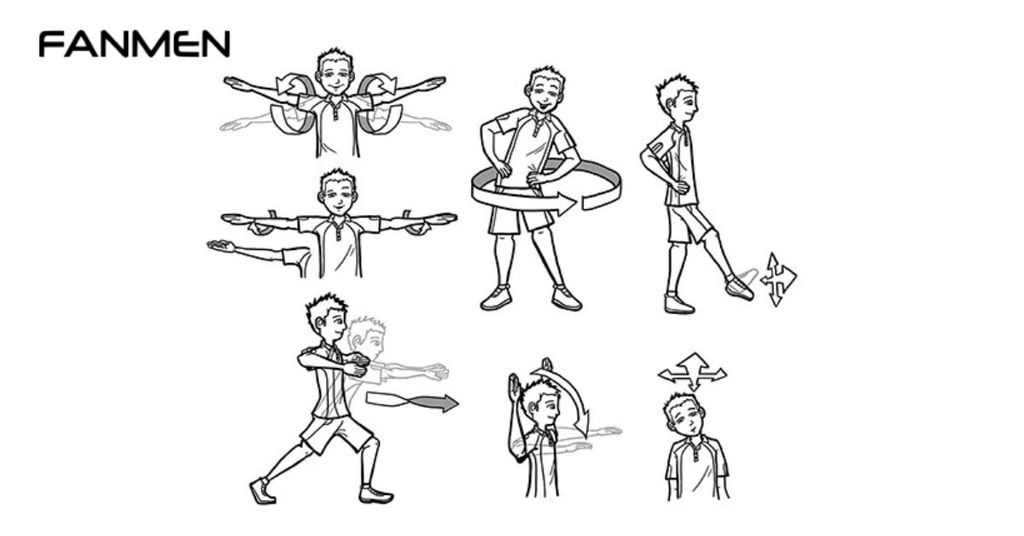 FANMEN