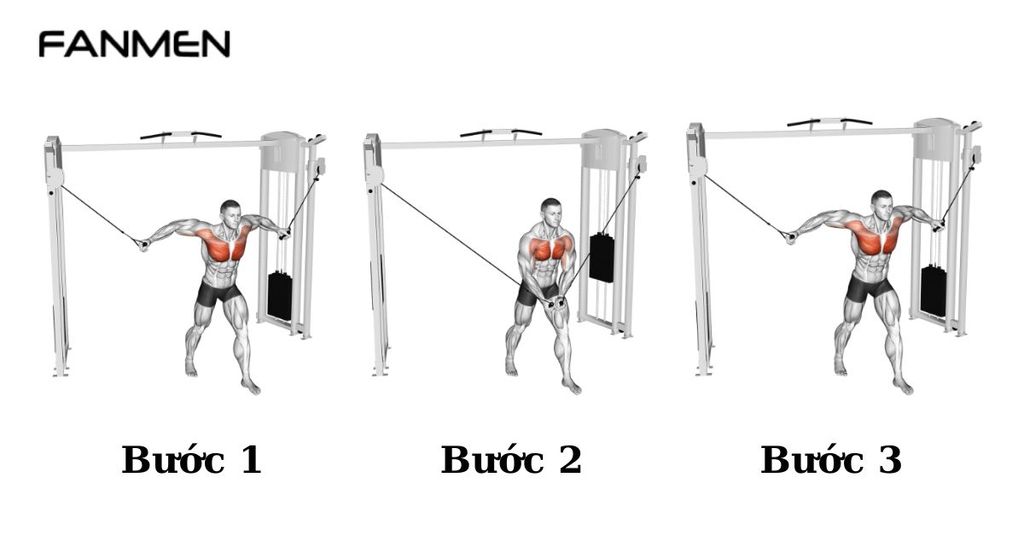 FANMEN

Bước 1

Bước 2

Bước 3