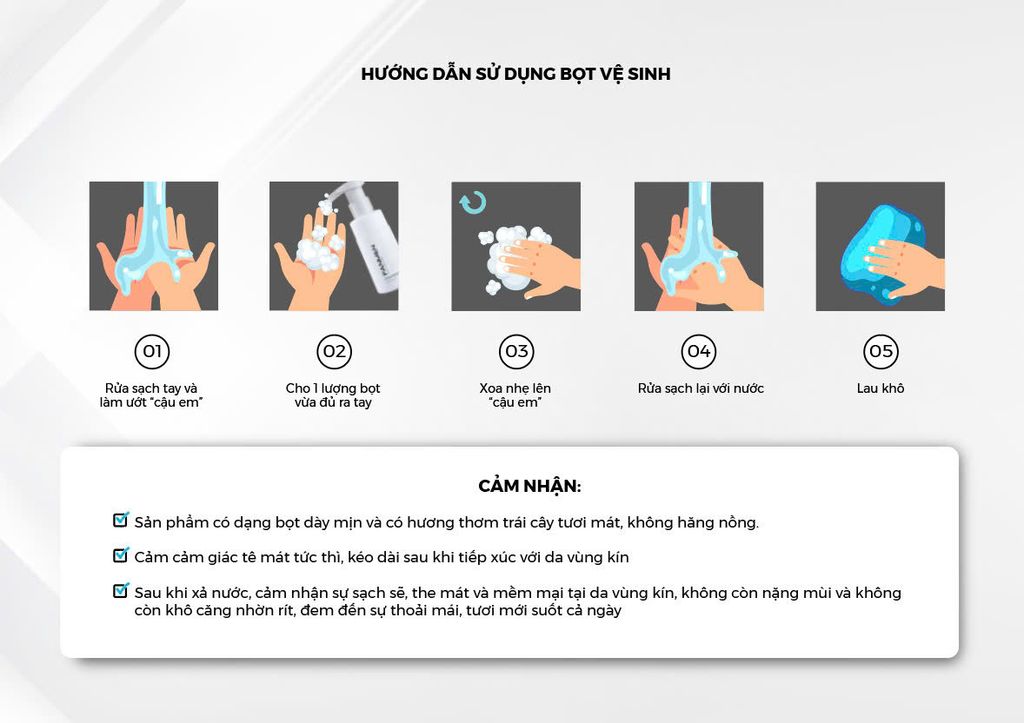 HƯỚNG DẪN SỬ DỤNG BỌT VỆ SINH

01
Rửa sạch tay và làm ướt "cậu em"

02
Cho 1 lượng bọt vừa đủ ra tay

03
Xoa nhẹ lên "cậu em"

04
Rửa sạch lại với nước

05
Lau khô

CẢM NHẬN:

Sản phẩm có dạng bọt dày mịn và có hương thơm trái cây tươi mát, không hăng nồng.

Cảm cảm giác tê mát tức thì, kéo dài sau khi tiếp xúc với da vùng kín

Sau khi xả nước, cảm nhận sự sạch sẽ, the mát và mềm mại tại da vùng kín, không còn nặng mùi và không còn khô căng nhờn rít, đem đến sự thoải mái, tươi mới suốt cả ngày