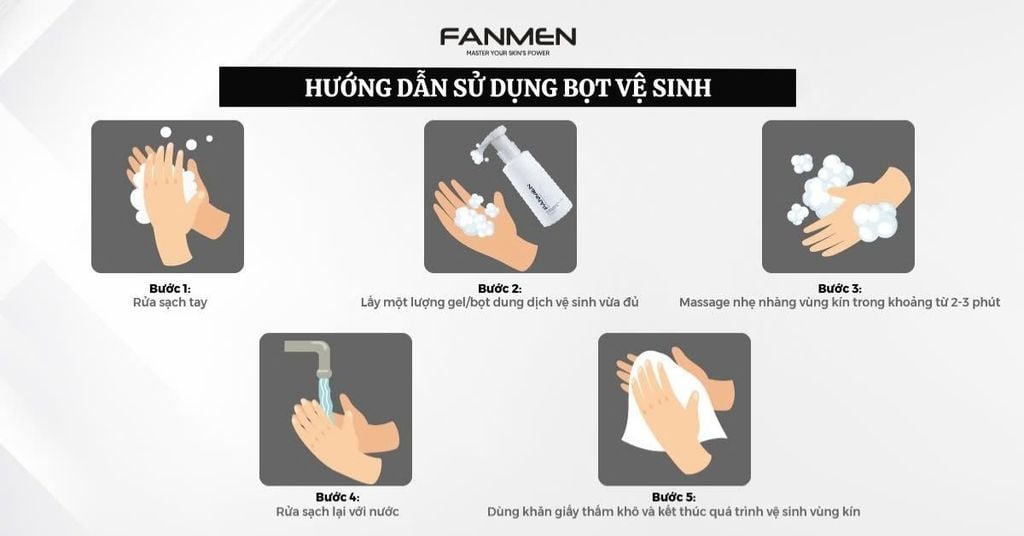 FANMEN
MASTER YOUR SKIN'S POWER

HƯỚNG DẪN SỬ DỤNG BỌT VỆ SINH

FANMEN

Bước 1:
Rửa sạch tay

Bước 2:
Lấy một lượng gel/bọt dung dịch vệ sinh vừa đủ

Bước 3:
Massage nhẹ nhàng vùng kín trong khoảng từ 2-3 phút

Bước 4:
Rửa sạch lại với nước

Bước 5:
Dùng khăn giấy thấm khô và kết thúc quá trình vệ sinh vùng kín