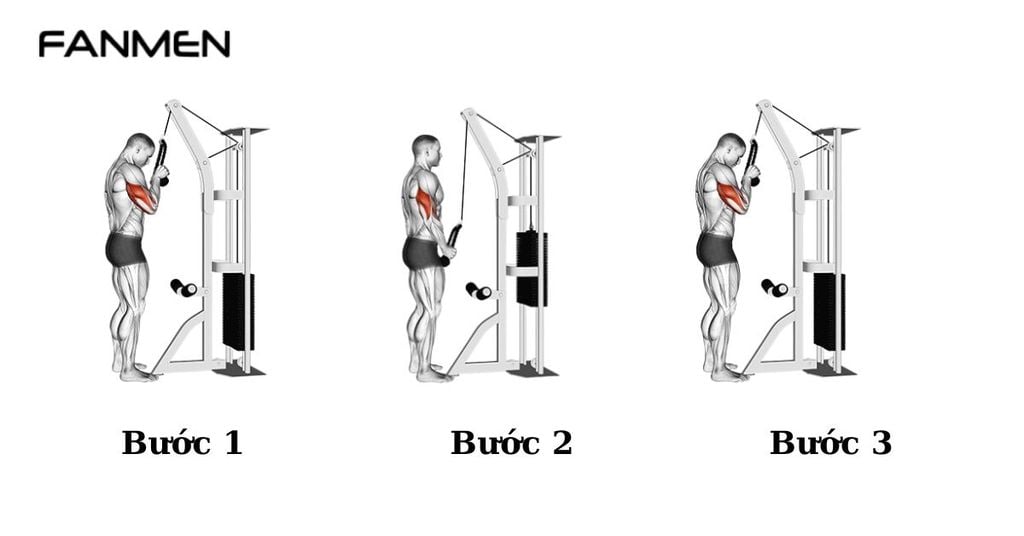 FANMEN

Bước 1

Bước 2

Bước 3