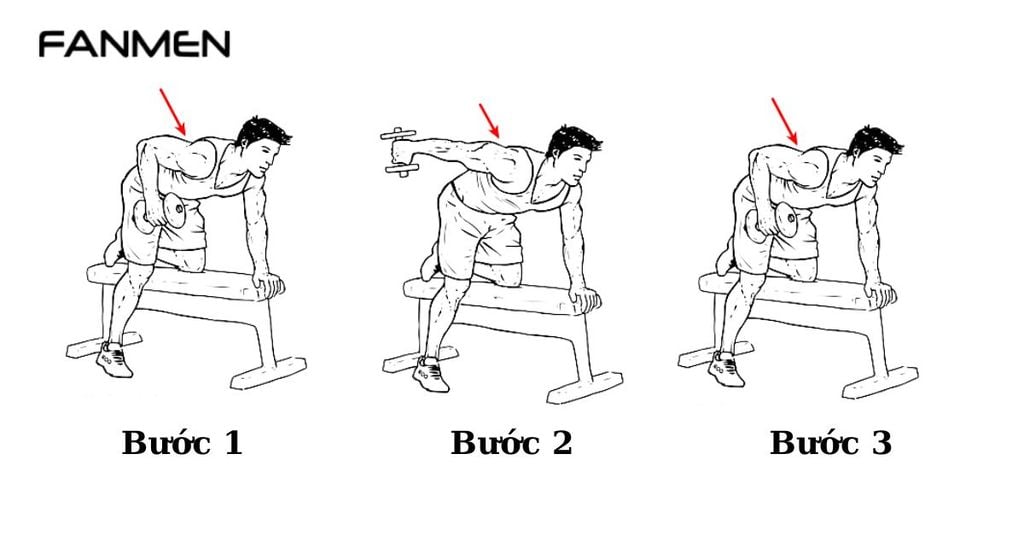 FANMEN

Bước 1

Bước 2

Bước 3