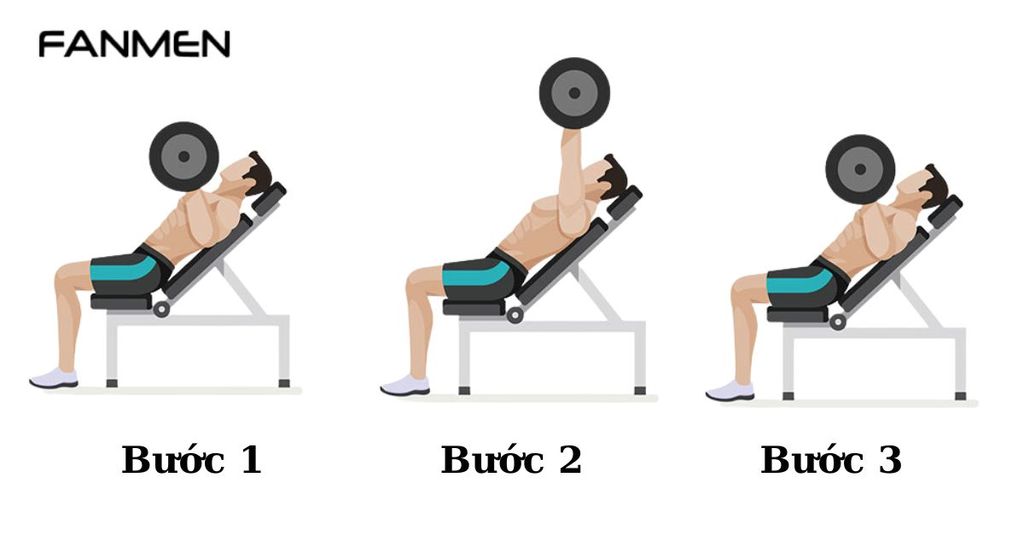 FANMEN

Bước 1

Bước 2

Bước 3